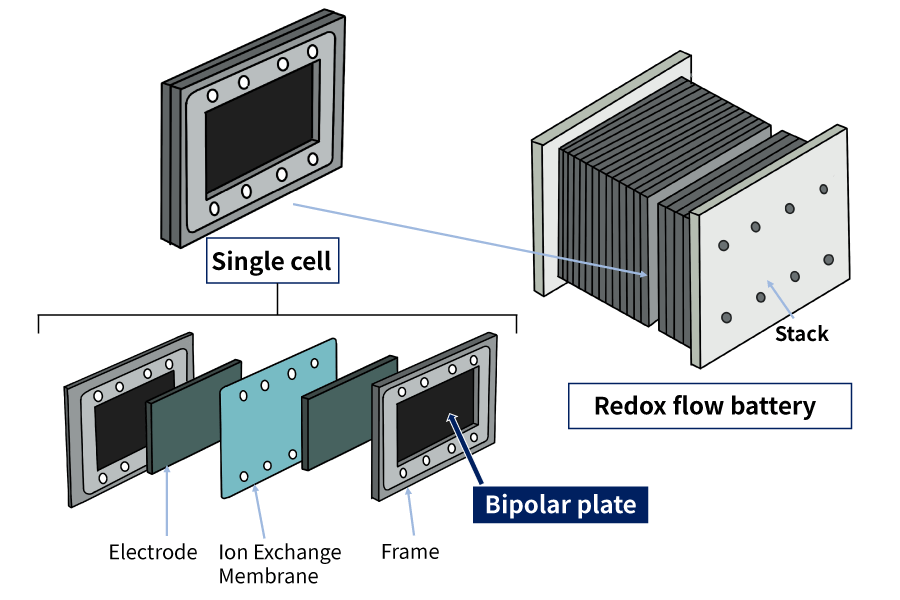 Single cell

Stack

Redox flow battery

Bipolar plate

Electrode

Ion Exchange Membrane

Frame